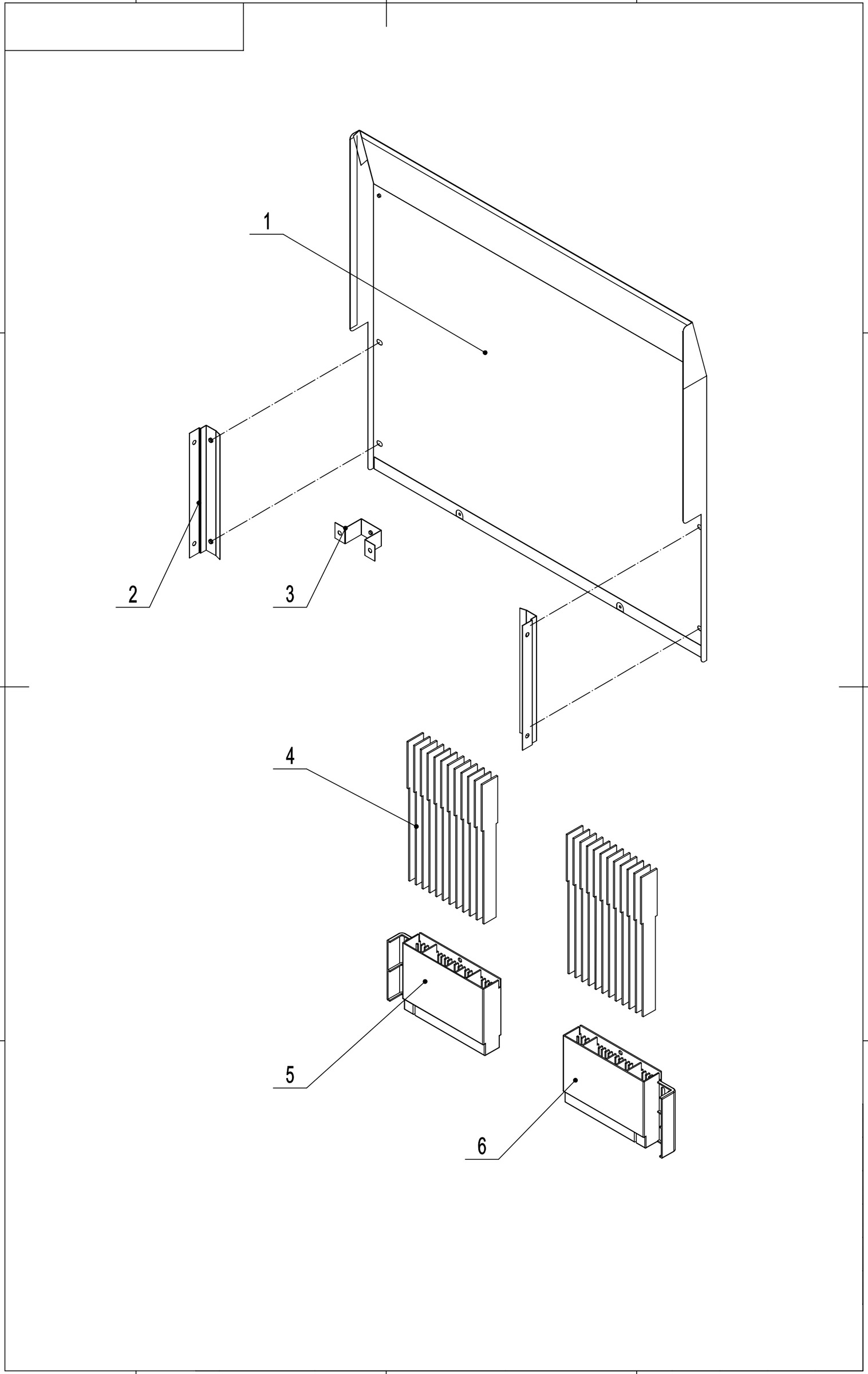 1

2

3

4

5

6